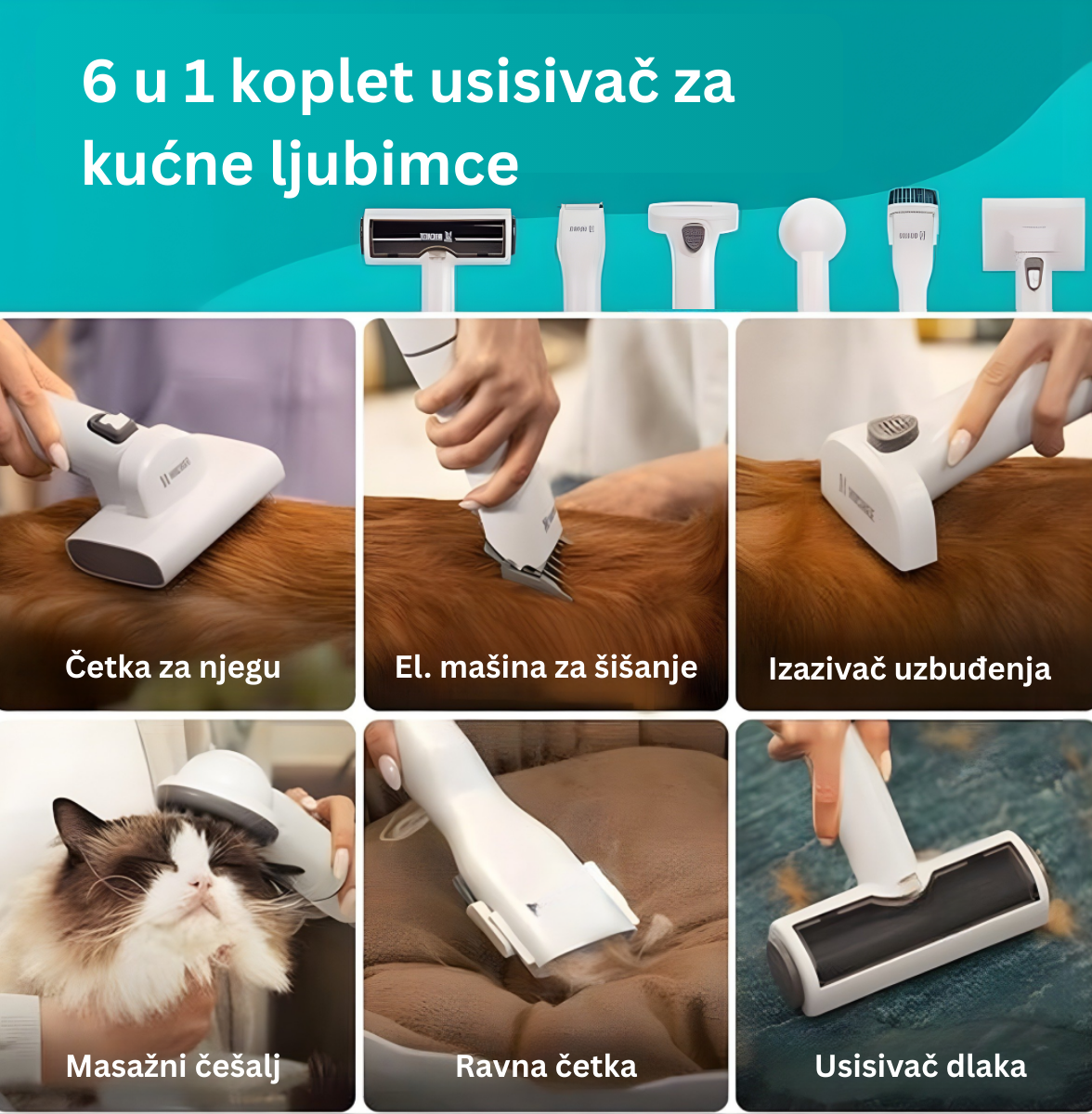 6 u 1 koplet usisivač za kućne ljubimce

Četka za njegu

El. mašina za šišanje

Izazivač uzbuđenja

Masažni češalj

Ravna četka

Usisivač dlaka